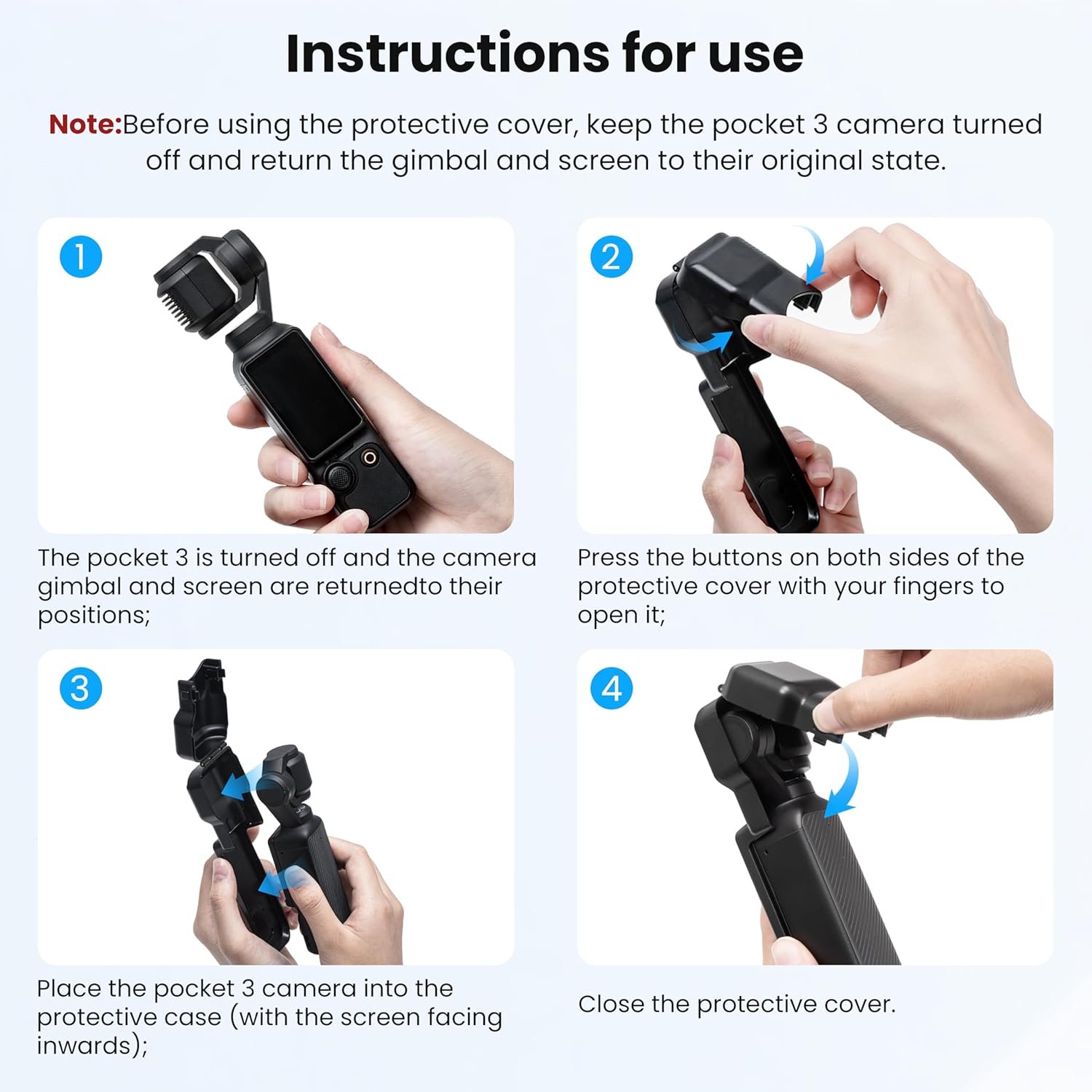 Instructions for use

Note:Before using the protective cover, keep the pocket 3 camera turned off and return the gimbal and screen to their original state.

1

The pocket 3 is turned off and the camera gimbal and screen are returnedto their positions;

2

Press the buttons on both sides of the protective cover with your fingers to open it;

3

Place the pocket 3 camera into the protective case (with the screen facing inwards);

4

Close the protective cover.