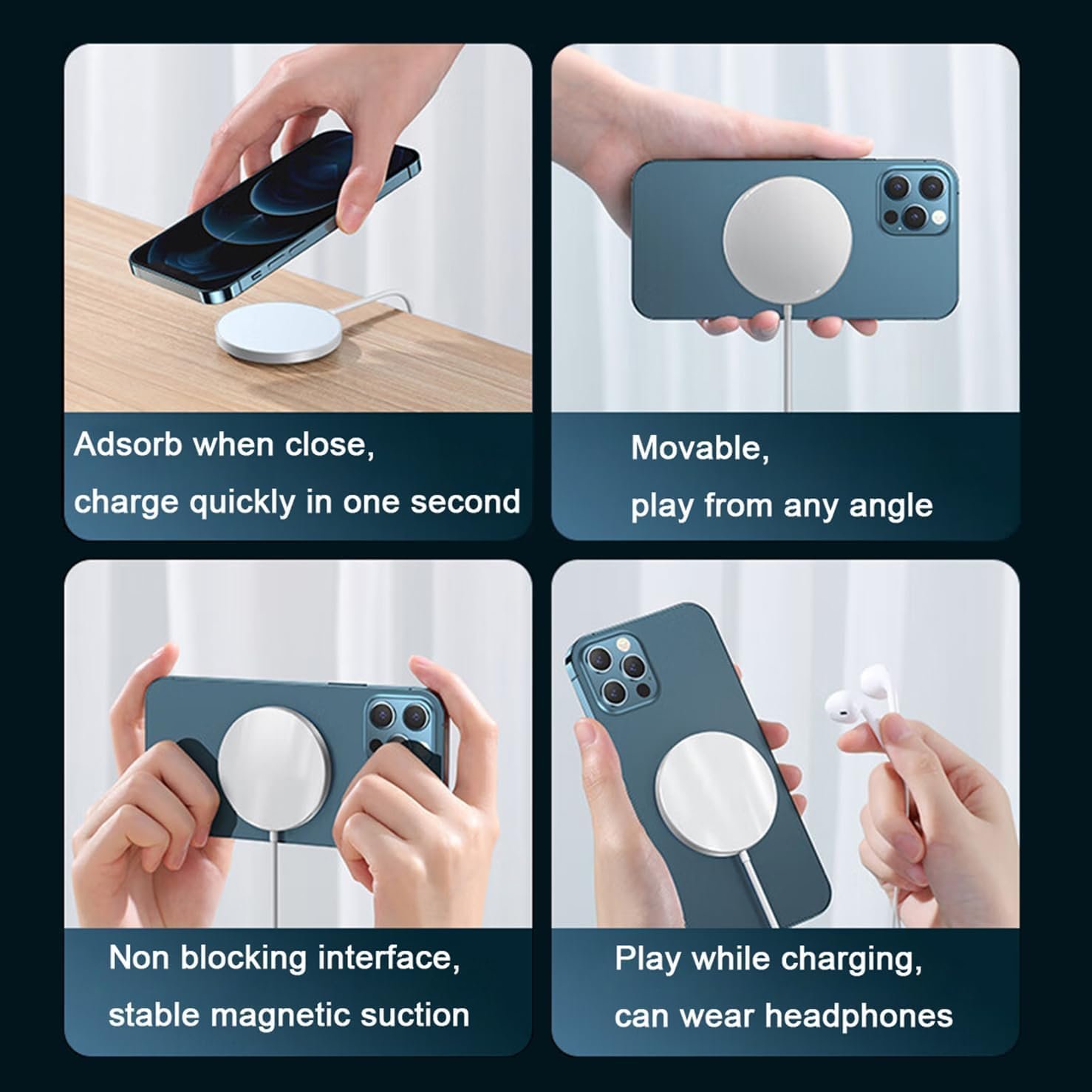 Adsorb when close,
charge quickly in one second

Movable,
play from any angle

Non blocking interface,
stable magnetic suction

Play while charging,
can wear headphones